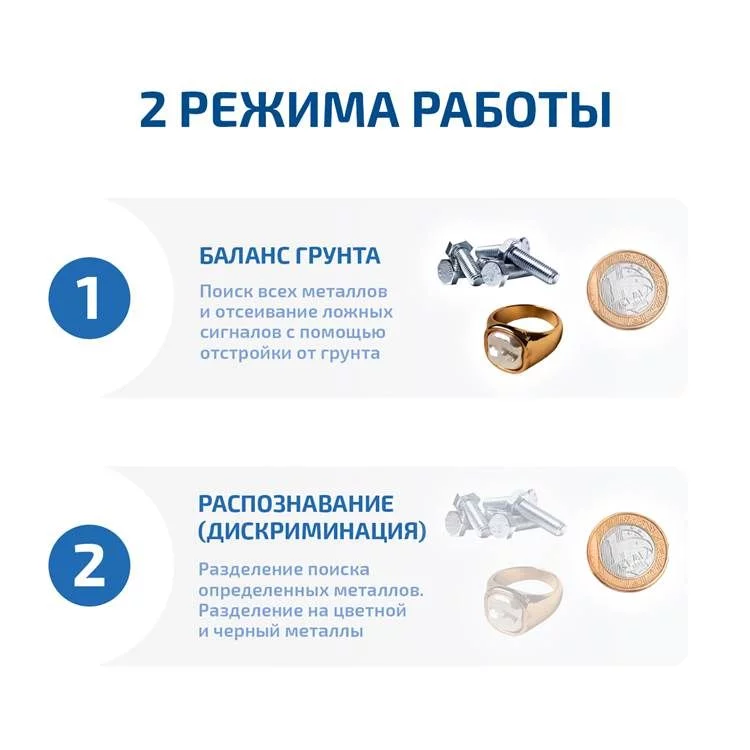 2 РЕЖИМА РАБОТЫ

1

БАЛАНС ГРУНТА

Поиск всех металлов и отсеивание ложных сигналов с помощью отстройки от грунта

2

РАСПОЗНАВАНИЕ (ДИСКРИМИНАЦИЯ)

Разделение поиска определенных металлов. Разделение на цветной и черный металлы