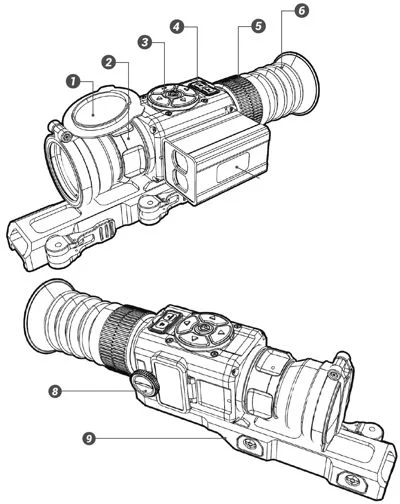 1
2
3
4
5
6
8
9