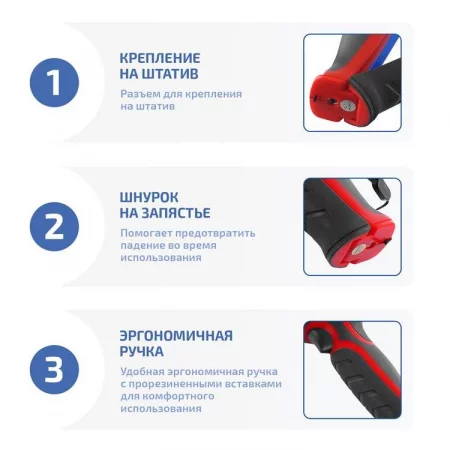 1

КРЕПЛЕНИЕ НА ШТАТИВ

Разъем для крепления на штатив

2

ШНУРОК НА ЗАПЯСТЬЕ

Помогает предотвратить падение во время использования

3

ЭРГОНОМИЧНАЯ РУЧКА

Удобная эргономичная ручка с прорезиненными вставками для комфортного использования